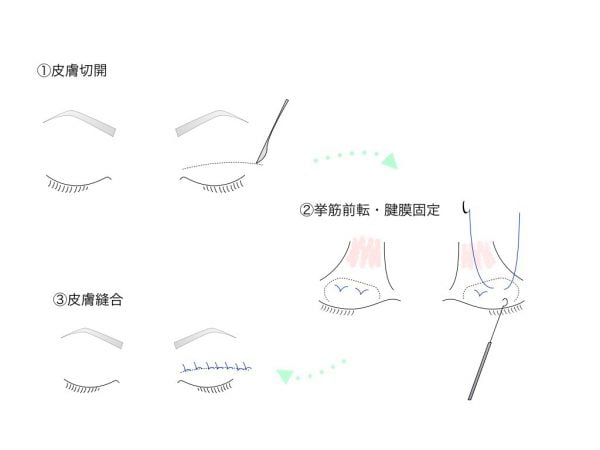 ①皮膚切開

②挙筋前転・腱膜固定

③皮膚縫合